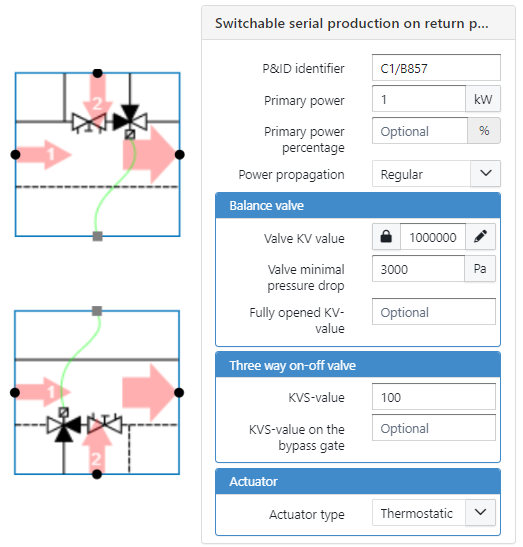 2

1

1

2

Switchable serial production on return p...

P&ID identifier C1/B857

Primary power 1 kW

Primary power percentage Optional %

Power propagation Regular

Balance valve

Valve KV value 1000000

Valve minimal pressure drop 3000 Pa

Fully opened KV-value Optional

Three way on-off valve

KVS-value 100

KVS-value on the bypass gate Optional

Actuator

Actuator type Thermostatic