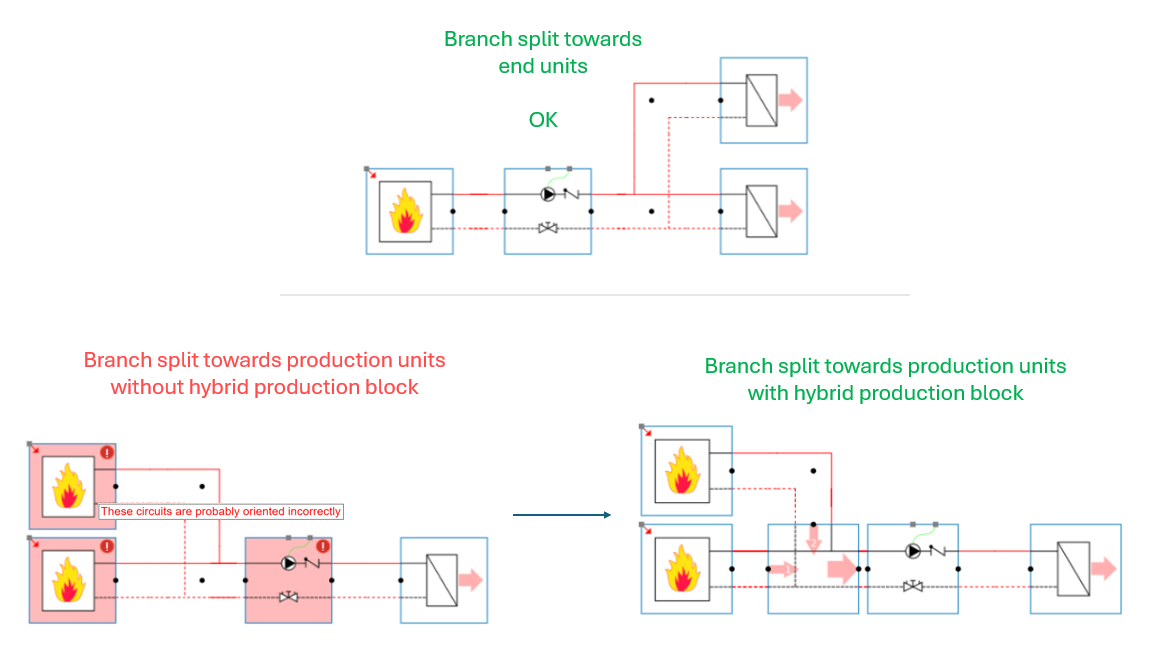 Branch split towards end units

OK

Branch split towards production units without hybrid production block

These circuits are probably oriented incorrectly

Branch split towards production units with hybrid production block