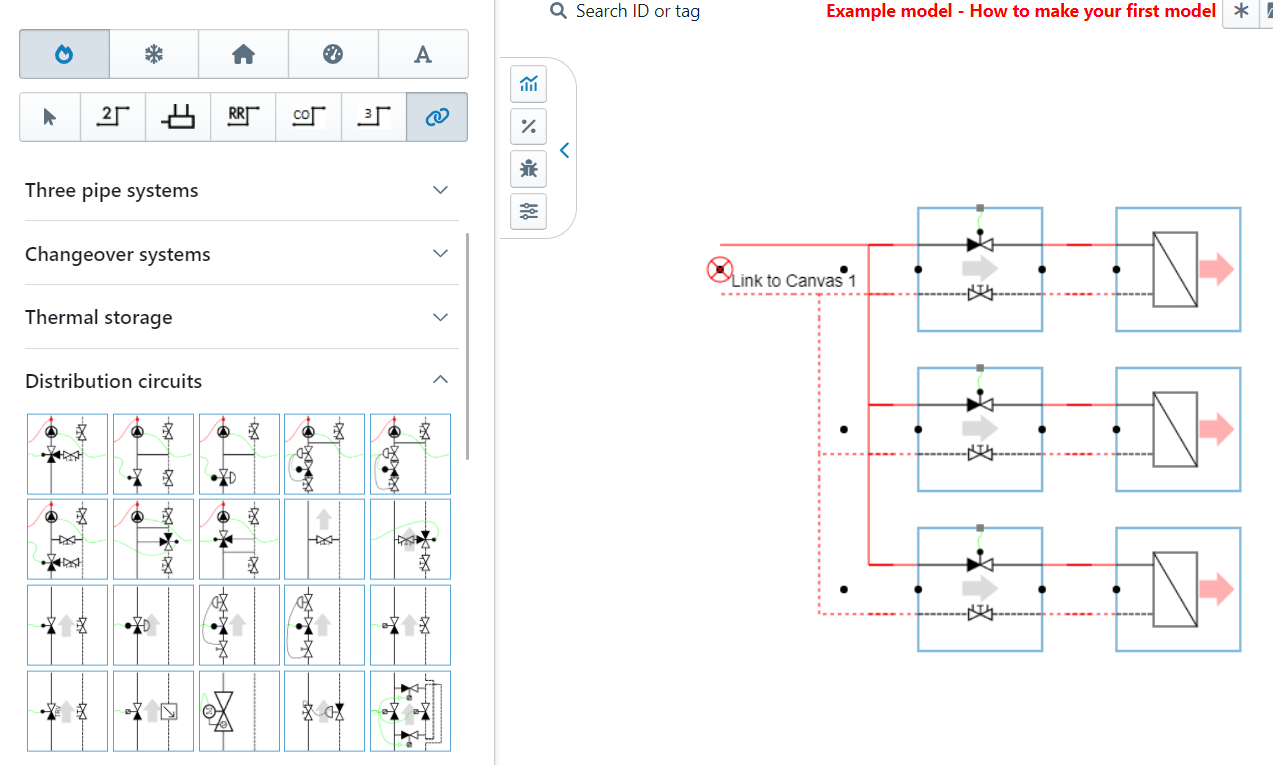 A

2

RR

CO

3

Three pipe systems

Changeover systems

Thermal storage

Distribution circuits

Search ID or tag

Example model - How to make your first model

Link to Canvas 1