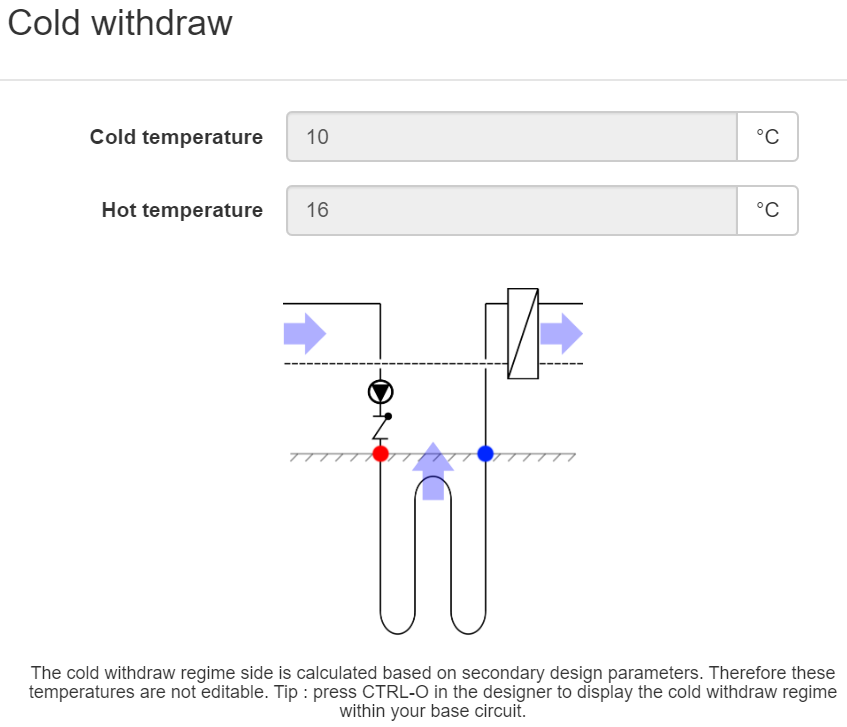 Cold withdraw

Cold temperature 10 °C

Hot temperature 16 °C

The cold withdraw regime side is calculated based on secondary design parameters. Therefore these temperatures are not editable. Tip : press CTRL-O in the designer to display the cold withdraw regime within your base circuit.