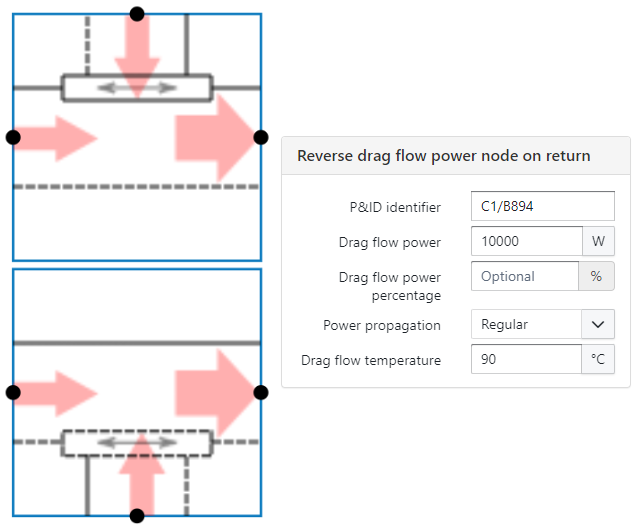 Reverse drag flow power node on return

P&ID identifier C1/B894

Drag flow power 10000 W

Drag flow power percentage Optional %

Power propagation Regular

Drag flow temperature 90 °C