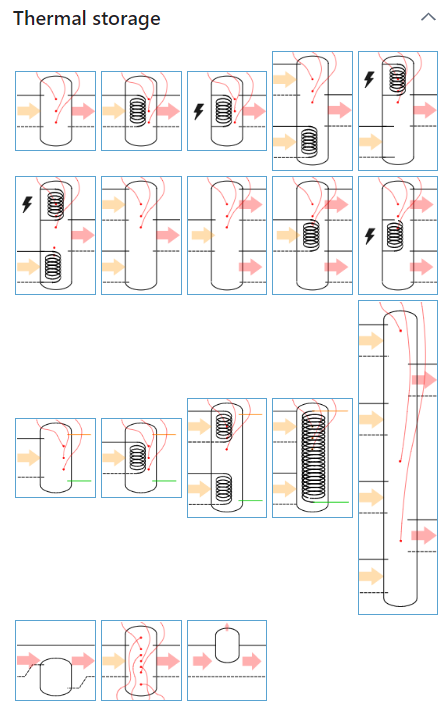 Thermal storage