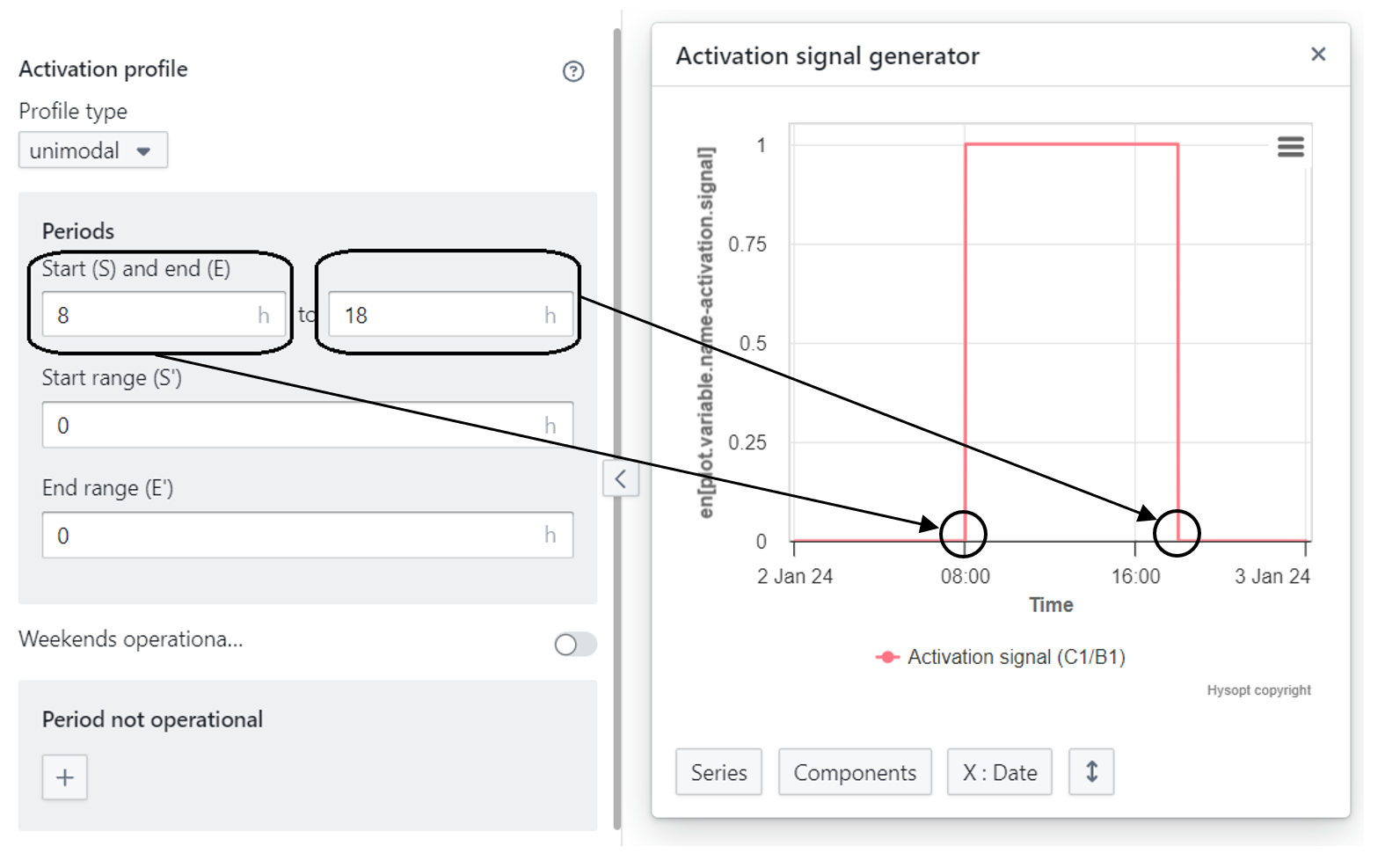 Activation profile
Profile type
unimodal

Periods
Start (S) and end (E)
8 h to 18 h
Start range (S')
0 h
End range (E')
0 h

Weekends operationa...

Period not operational
+

Activation signal generator ×

en[plot.variable.name-activation.signal]
1
0.75
0.5
0.25
0
2 Jan 24
08:00
16:00
3 Jan 24
Time
Activation signal (C1/B1)
Hysopt copyright

Series
Components
X : Date