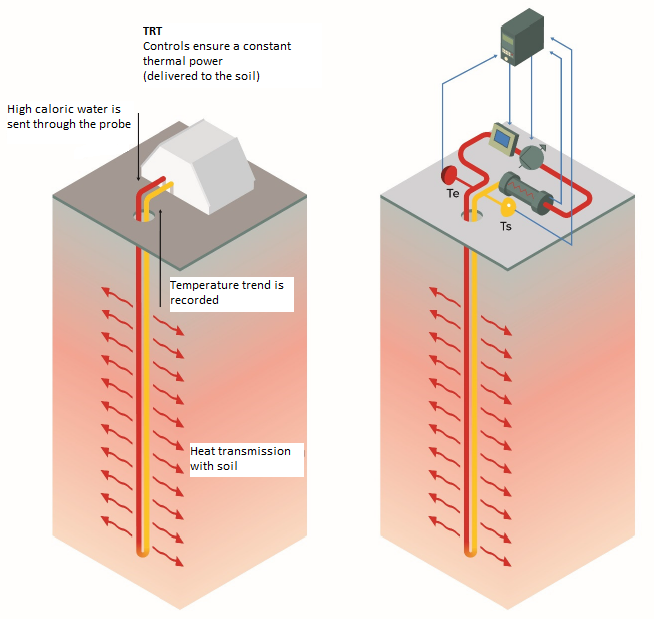 TRT
Controls ensure a constant thermal power (delivered to the soil)

High caloric water is sent through the probe

Temperature trend is recorded

Heat transmission with soil

Te

Ts