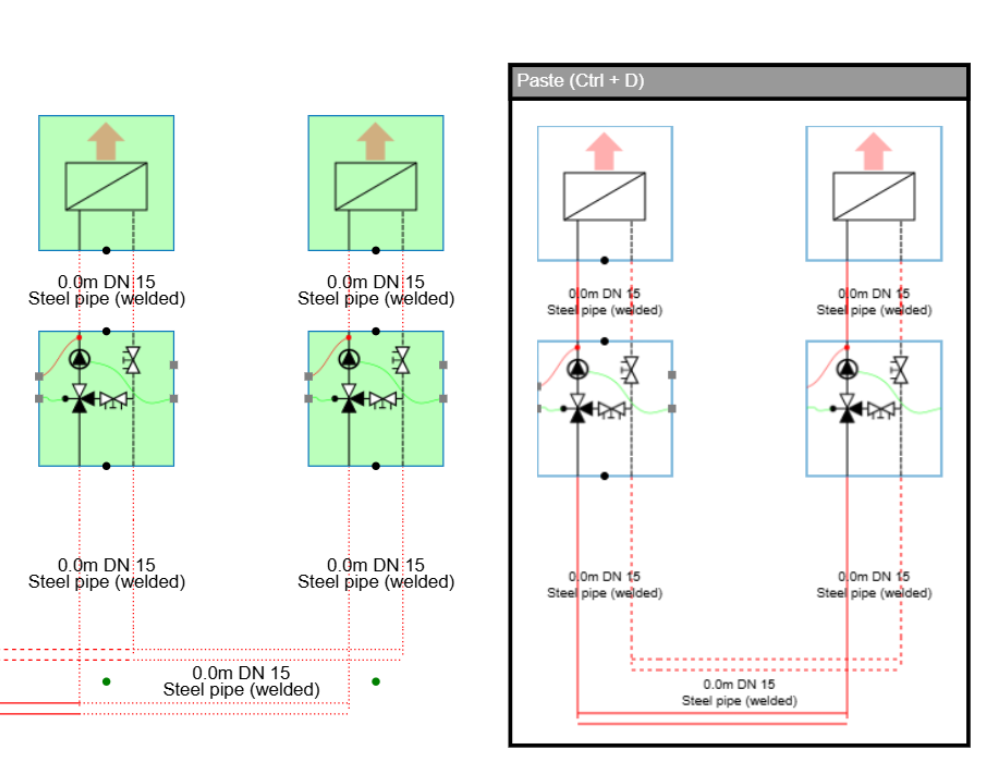 0.0m DN 15
Steel pipe (welded)

0.0m DN 15
Steel pipe (welded)

0.0m DN 15
Steel pipe (welded)

0.0m DN 15
Steel pipe (welded)

0.0m DN 15
Steel pipe (welded)

Paste (Ctrl + D)

0.0m DN 15
Steel pipe (welded)

0.0m DN 15
Steel pipe (welded)

0.0m DN 15
Steel pipe (welded)

0.0m DN 15
Steel pipe (welded)

0.0m DN 15
Steel pipe (welded)